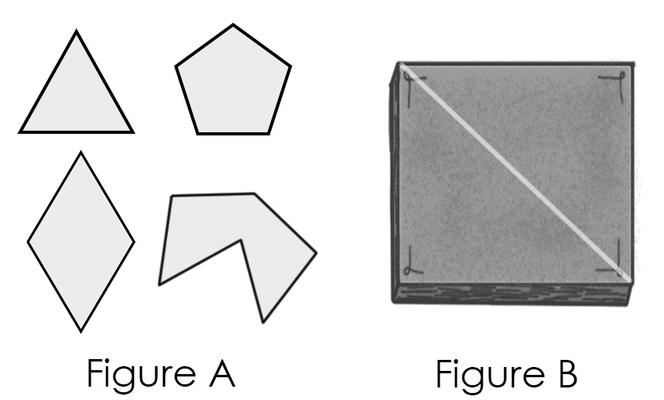 Figure A

Figure B