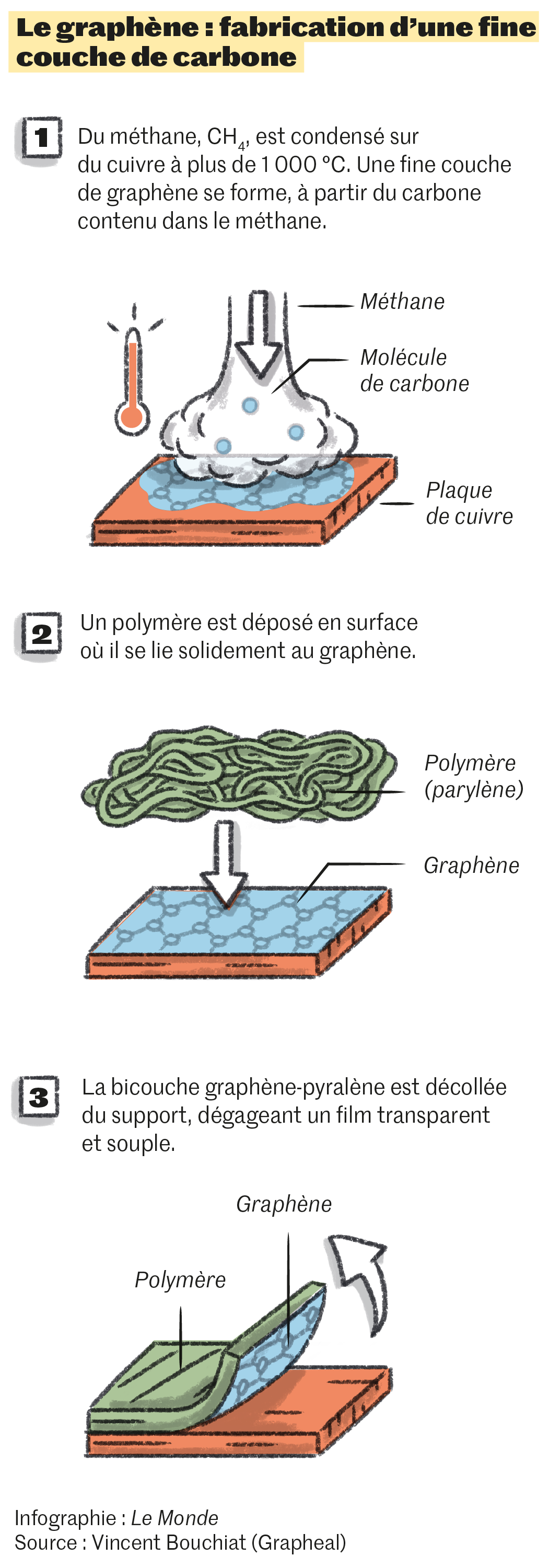 Le graphène : fabrication d'une fine couche de carbone

1 Du méthane, $CH_4$, est condensé sur du cuivre à plus de 1 000 °C. Une fine couche de graphène se forme, à partir du carbone contenu dans le méthane.

Méthane

Molécule de carbone

Plaque de cuivre

2 Un polymère est déposé en surface où il se lie solidement au graphène.

Polymère (parylène)

Graphène

3 La bicouche graphène-pyralène est décollée du support, dégageant un film transparent et souple.

Graphène

Polymère

Infographie : Le Monde
Source : Vincent Bouchiat (Grapheal)