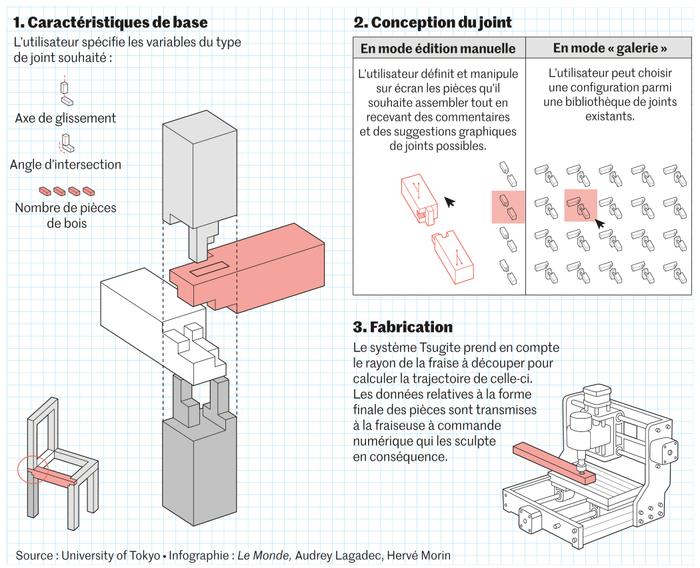 1. Caractéristiques de base

L'utilisateur spécifie les variables du type de joint souhaité :

Axe de glissement

Angle d'intersection

Nombre de pièces de bois

2. Conception du joint

| En mode édition manuelle | En mode « galerie » |
|---|---|
| L'utilisateur définit et manipule sur écran les pièces qu'il souhaite assembler tout en recevant des commentaires et des suggestions graphiques de joints possibles. | L'utilisateur peut choisir une configuration parmi une bibliothèque de joints existants. |

3. Fabrication

Le système Tsugite prend en compte le rayon de la fraise à découper pour calculer la trajectoire de celle-ci. Les données relatives à la forme finale des pièces sont transmises à la fraiseuse à commande numérique qui les sculpte en conséquence.

Source : University of Tokyo • Infographie : Le Monde, Audrey Lagadec, Hervé Morin