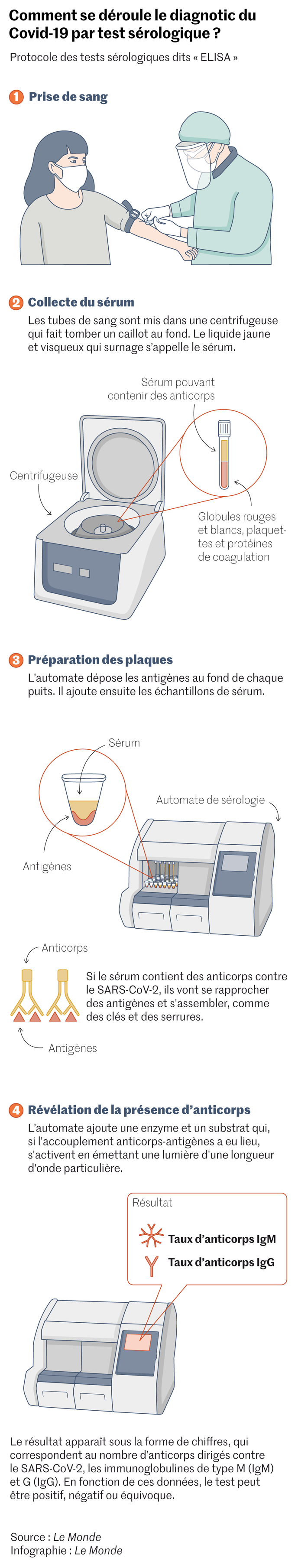 Comment se déroule le diagnotic du Covid-19 par test sérologique ?

Protocole des tests sérologiques dits « ELISA »

1 Prise de sang

2 Collecte du sérum

Les tubes de sang sont mis dans une centrifugeuse qui fait tomber un caillot au fond. Le liquide jaune et visqueux qui surnage s'appelle le sérum.

Sérum pouvant contenir des anticorps

Centrifugeuse

Globules rouges et blancs, plaquettes et protéines de coagulation

3 Préparation des plaques

L'automate dépose les antigènes au fond de chaque puits. Il ajoute ensuite les échantillons de sérum.

Sérum

Automate de sérologie

Antigènes

Anticorps

Si le sérum contient des anticorps contre le SARS-CoV-2, ils vont se rapprocher des antigènes et s'assembler, comme des clés et des serrures.

Antigènes

4 Révélation de la présence d'anticorps

L'automate ajoute une enzyme et un substrat qui, si l'accouplement anticorps-antigènes a eu lieu, s'activent en émettant une lumière d'une longueur d'onde particulière.

Résultat

Taux d'anticorps IgM

Taux d'anticorps IgG

Le résultat apparaît sous la forme de chiffres, qui correspondent au nombre d'anticorps dirigés contre le SARS-CoV-2, les immunoglobulines de type M (IgM) et G (IgG). En fonction de ces données, le test peut être positif, négatif ou équivoque.

Source : Le Monde
Infographie : Le Monde