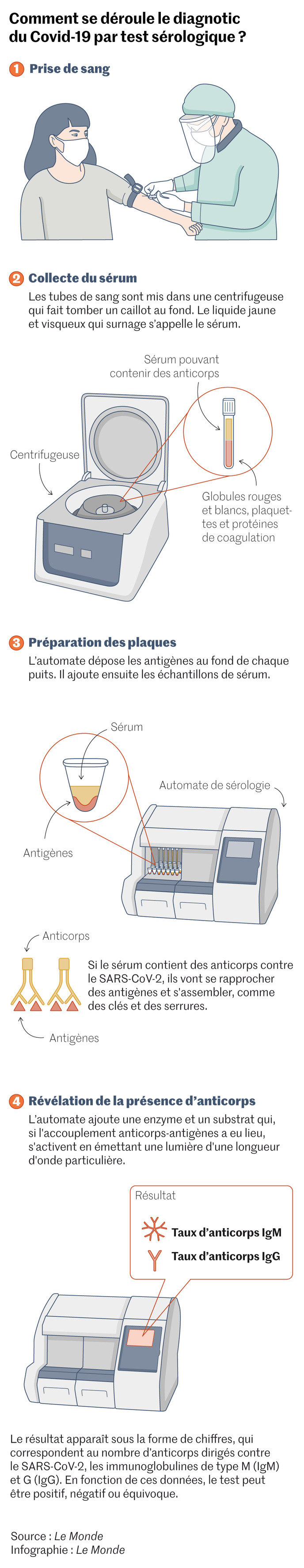 Comment se déroule le diagnotic du Covid-19 par test sérologique ?

1 Prise de sang

2 Collecte du sérum

Les tubes de sang sont mis dans une centrifugeuse qui fait tomber un caillot au fond. Le liquide jaune et visqueux qui surnage s'appelle le sérum.

Sérum pouvant contenir des anticorps

Centrifugeuse

Globules rouges et blancs, plaquettes et protéines de coagulation

3 Préparation des plaques

L'automate dépose les antigènes au fond de chaque puits. Il ajoute ensuite les échantillons de sérum.

Sérum

Automate de sérologie

Antigènes

Anticorps

Si le sérum contient des anticorps contre le SARS-CoV-2, ils vont se rapprocher des antigènes et s'assembler, comme des clés et des serrures.

Antigènes

4 Révélation de la présence d'anticorps

L'automate ajoute une enzyme et un substrat qui, si l'accouplement anticorps-antigènes a eu lieu, s'activent en émettant une lumière d'une longueur d'onde particulière.

Résultat

Taux d'anticorps IgM

Taux d'anticorps IgG

Le résultat apparaît sous la forme de chiffres, qui correspondent au nombre d'anticorps dirigés contre le SARS-CoV-2, les immunoglobulines de type M (IgM) et G (IgG). En fonction de ces données, le test peut être positif, négatif ou équivoque.

Source : Le Monde
Infographie : Le Monde