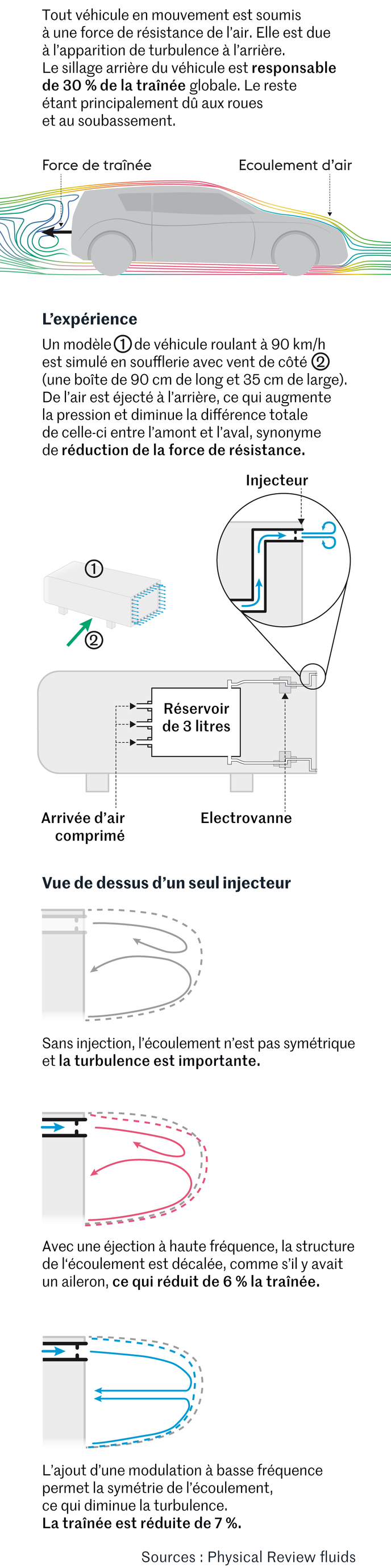 Tout véhicule en mouvement est soumis à une force de résistance de l'air. Elle est due à l'apparition de turbulence à l'arrière. Le sillage arrière du véhicule est responsable de 30 % de la traînée globale. Le reste étant principalement dû aux roues et au soubassement.

Force de traînée

Ecoulement d'air

L'expérience

Un modèle ① de véhicule roulant à 90 km/h est simulé en soufflerie avec vent de côté ② (une boîte de 90 cm de long et 35 cm de large). De l'air est éjecté à l'arrière, ce qui augmente la pression et diminue la différence totale de celle-ci entre l'amont et l'aval, synonyme de réduction de la force de résistance.

Injecteur

①

②

Réservoir de 3 litres

Arrivée d'air comprimé

Electrovanne

Vue de dessus d'un seul injecteur

Sans injection, l'écoulement n'est pas symétrique et la turbulence est importante.

Avec une éjection à haute fréquence, la structure de l'écoulement est décalée, comme s'il y avait un aileron, ce qui réduit de 6 % la traînée.

L'ajout d'une modulation à basse fréquence permet la symétrie de l'écoulement, ce qui diminue la turbulence. La traînée est réduite de 7 %.

Sources : Physical Review fluids