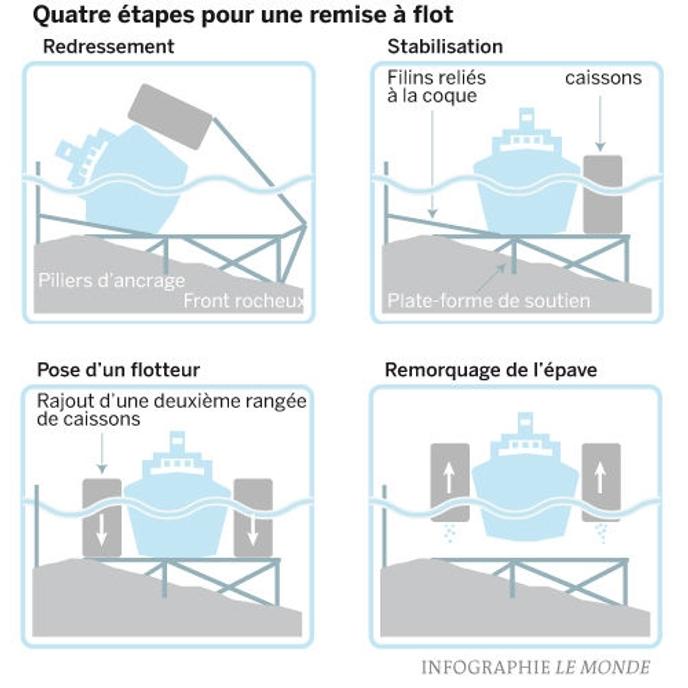 Quatre étapes pour une remise à flot

Redressement

Pillers d'ancrage

Front rocheux

Stabilisation

Filins reliés à la coque

caissons

Plate-forme de soutien

Pose d'un flotteur

Rajout d'une deuxième rangée de caissons

Remorquage de l'épave

INFOGRAPHIE LE MONDE